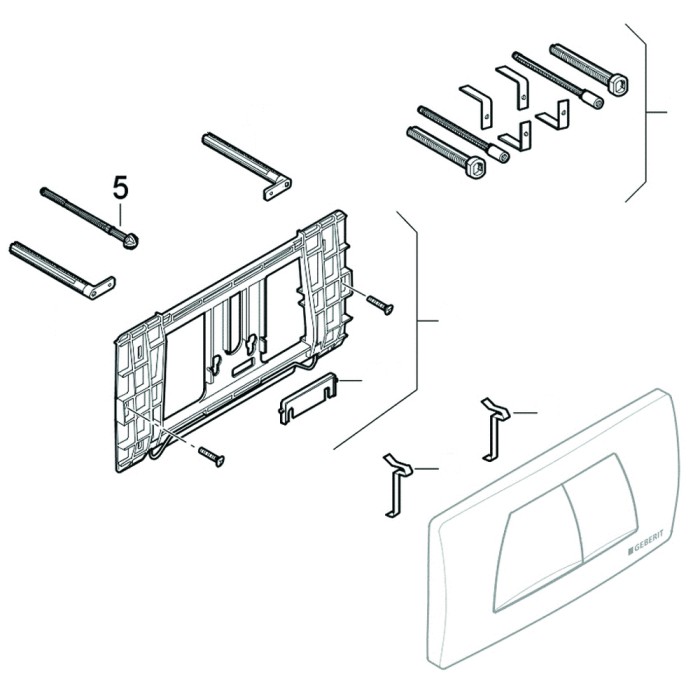 5

GEBERIT