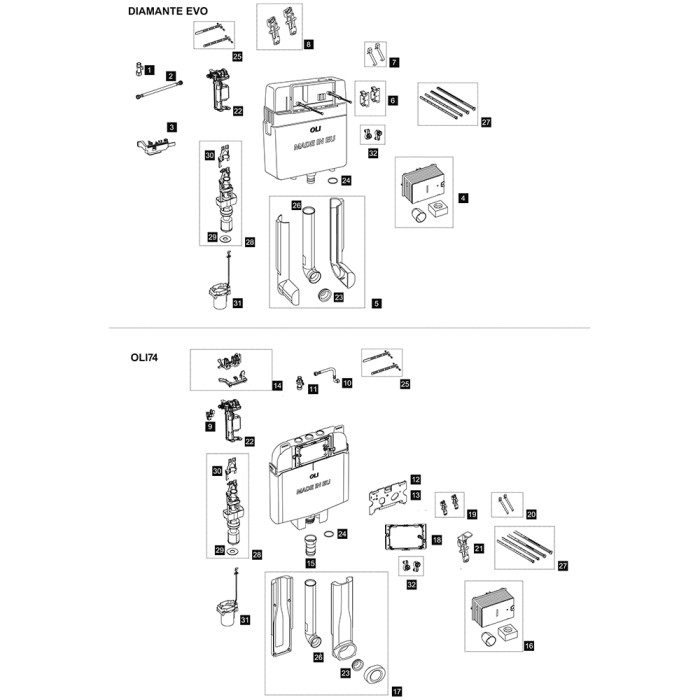 DIAMANTE EVO

8
25
1
2
7
22
6
27
3
OLI
MADE IN EU
32
30
24
4
26
29
28
31
23
5

OLI74

14
11
10
25
9
22
30
OLI
MADE IN EU
12
13
19
20
24
18
21
27
29
28
15
32
31
16
26
23
17